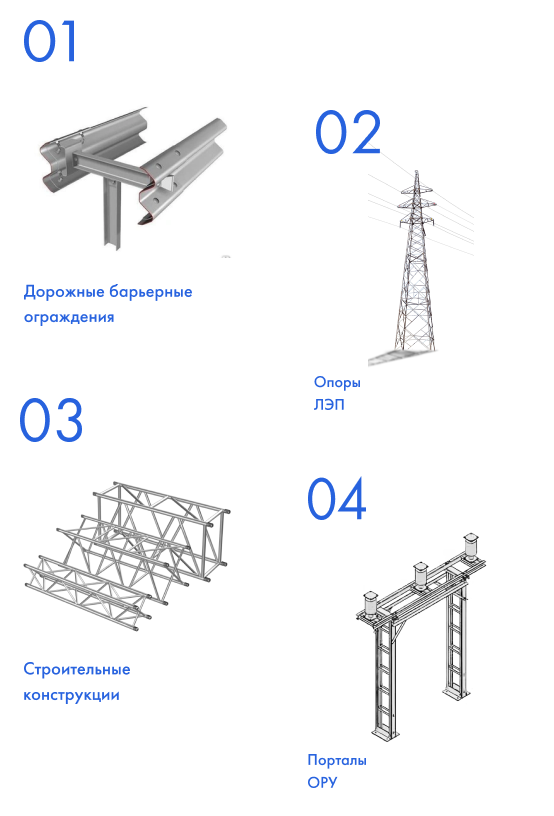 01

Дорожные барьерные ограждения

02

Опоры ЛЭП

03

Строительные конструкции

04

Порталы ОРУ